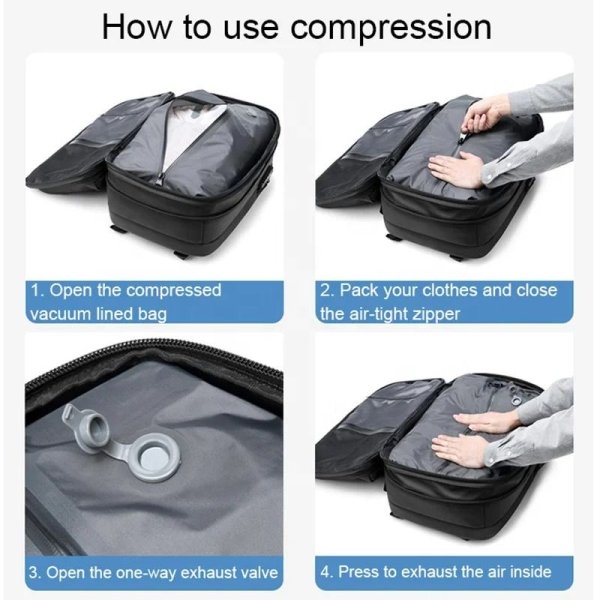 How to use compression

1. Open the compressed vacuum lined bag

2. Pack your clothes and close the air-tight zipper

3. Open the one-way exhaust valve

4. Press to exhaust the air inside